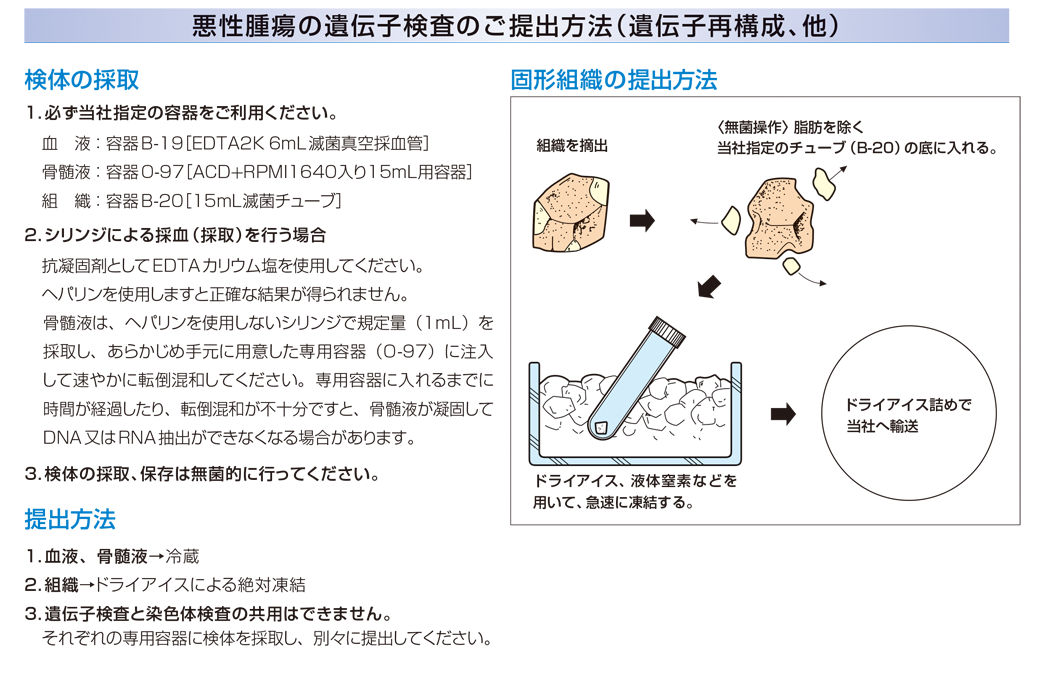 悪性腫瘍の遺伝子検査のご提出方法（遺伝子再構成、他）

検体の採取

1. 必ず当社指定の容器をご利用ください。

血　液：容器B-19［EDTA2K 6mL滅菌真空採血管］
骨髄液：容器O-97［ACD+RPMI1640入り15mL用容器］
組　織：容器B-20［15mL滅菌チューブ］

2. シリンジによる採血（採取）を行う場合

抗凝固剤としてEDTAカリウム塩を使用してください。
ヘパリンを使用しますと正確な結果が得られません。
骨髄液は、ヘパリンを使用しないシリンジで規定量（1mL）を採取し、あらかじめ手元に用意した専用容器（O-97）に注入して速やかに転倒混和してください。専用容器に入れるまでに時間が経過したり、転倒混和が不十分ですと、骨髄液が凝固してDNA又はRNA抽出ができなくなる場合があります。

3. 検体の採取、保存は無菌的に行ってください。

提出方法

1. 血液、骨髄液→冷蔵
2. 組織→ドライアイスによる絶対凍結
3. 遺伝子検査と染色体検査の共用はできません。
それぞれの専用容器に検体を採取し、別々に提出してください。

固形組織の提出方法

組織を摘出

〈無菌操作〉脂肪を除く
当社指定のチューブ（B-20）の底に入れる。

ドライアイス、液体窒素などを用いて、急速に凍結する。

ドライアイス詰めで当社へ輸送