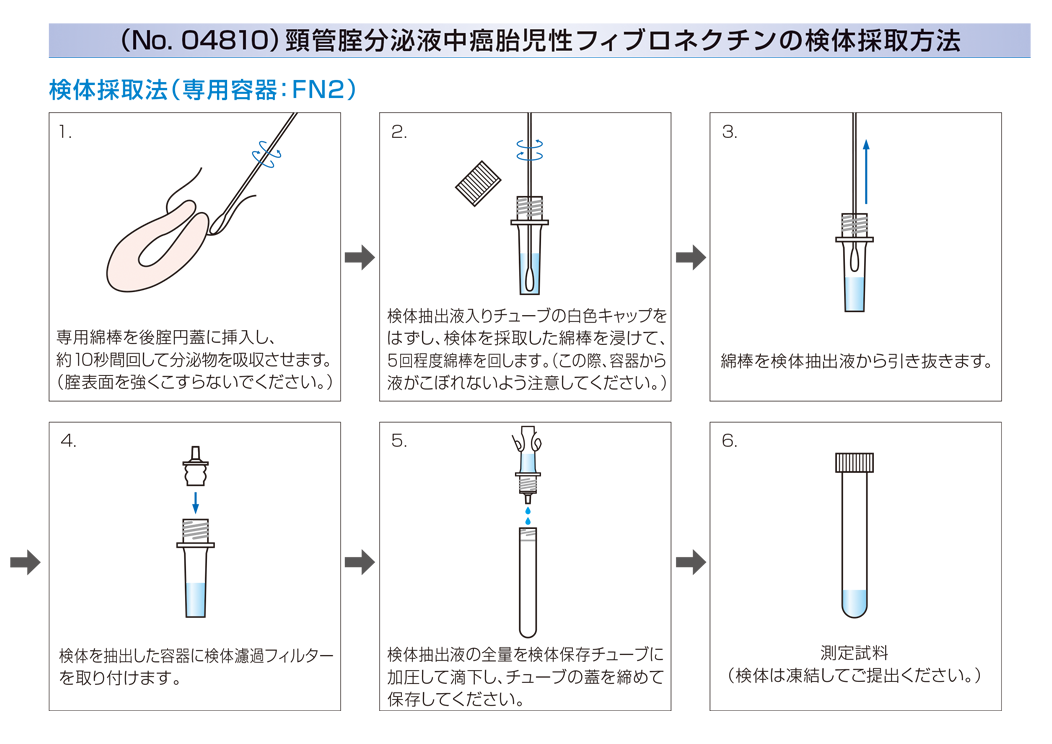 （No. 04810）頸管腟分泌液中癌胎児性フィブロネクチンの検体採取方法

検体採取法（専用容器：FN2）

1.

専用綿棒を後腟円蓋に挿入し、約10秒間回して分泌物を吸収させます。（腟表面を強くこすらないでください。）

2.

検体抽出液入りチューブの白色キャップをはずし、検体を採取した綿棒を浸けて、5回程度綿棒を回します。（この際、容器から液がこぼれないよう注意してください。）

3.

綿棒を検体抽出液から引き抜きます。

4.

検体を抽出した容器に検体濾過フィルターを取り付けます。

5.

検体抽出液の全量を検体保存チューブに加圧して滴下し、チューブの蓋を締めて保存してください。

6.

測定試料
（検体は凍結してご提出ください。）