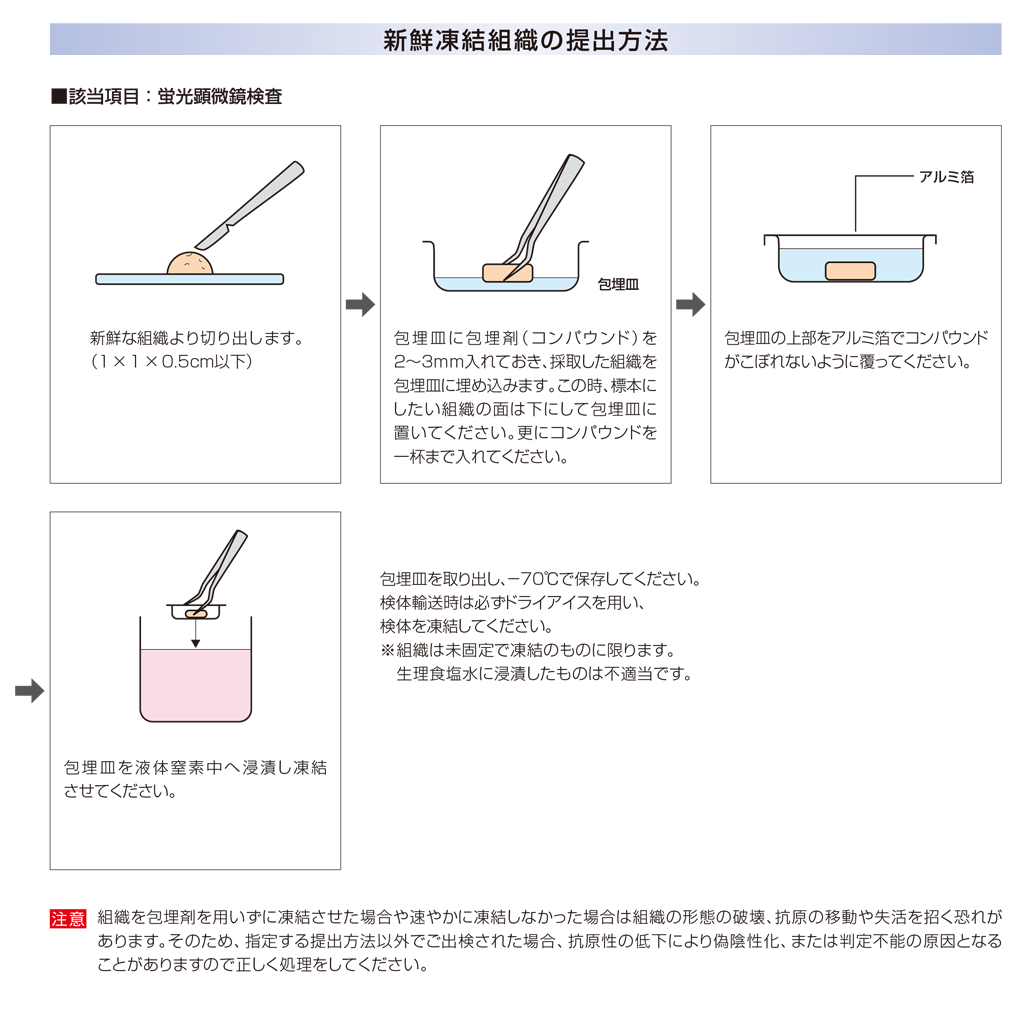 新鮮凍結組織の提出方法

■該当項目：蛍光顕微鏡検査

新鮮な組織より切り出します。
（1×1×0.5cm以下）

包埋皿

包埋皿に包埋剤（コンパウンド）を2〜3mm入れておき、採取した組織を包埋皿に埋め込みます。この時、標本にしたい組織の面は下にして包埋皿に置いてください。更にコンパウンドを一杯まで入れてください。

アルミ箔

包埋皿の上部をアルミ箔でコンパウンドがこぼれないように覆ってください。

包埋皿を液体窒素中へ浸漬し凍結させてください。

包埋皿を取り出し、−70℃で保存してください。
検体輸送時は必ずドライアイスを用い、
検体を凍結してください。
※組織は未固定で凍結のものに限ります。
生理食塩水に浸漬したものは不適当です。

注意 組織を包埋剤を用いずに凍結させた場合や速やかに凍結しなかった場合は組織の形態の破壊、抗原の移動や失活を招く恐れがあります。そのため、指定する提出方法以外でご出検された場合、抗原性の低下により偽陰性化、または判定不能の原因となることがありますので正しく処理をしてください。